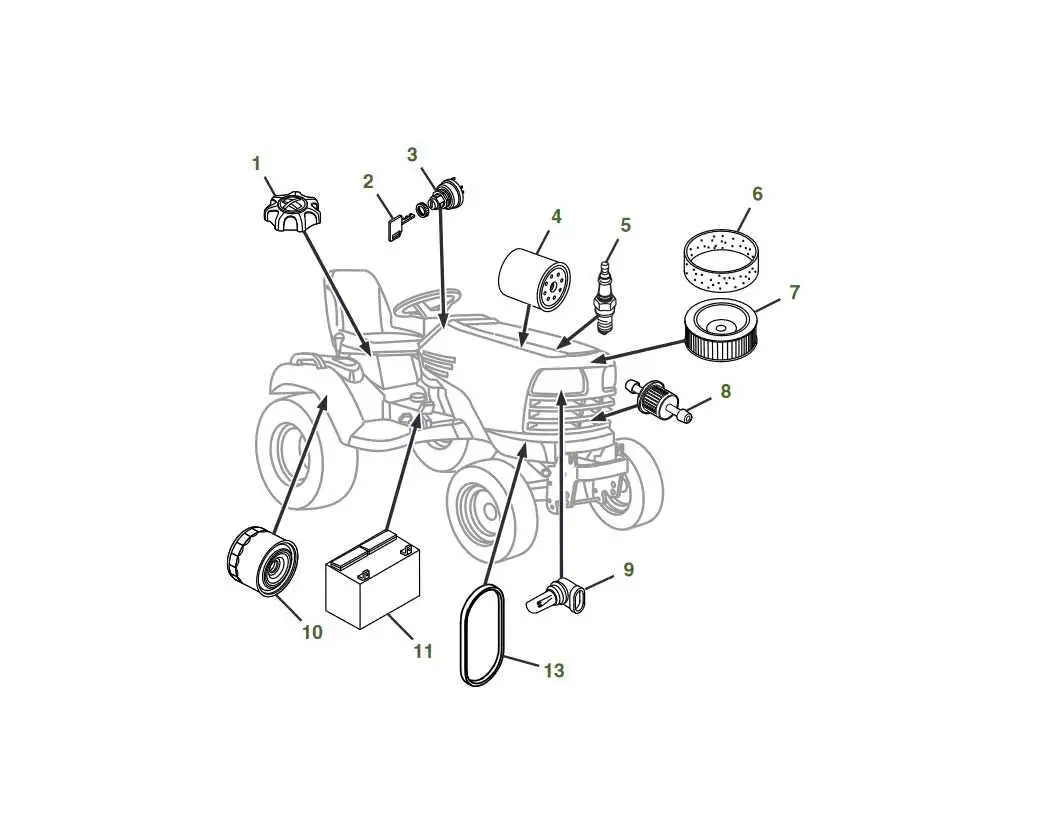 1
2
3
4
5
6
7
8
9
10
11
13