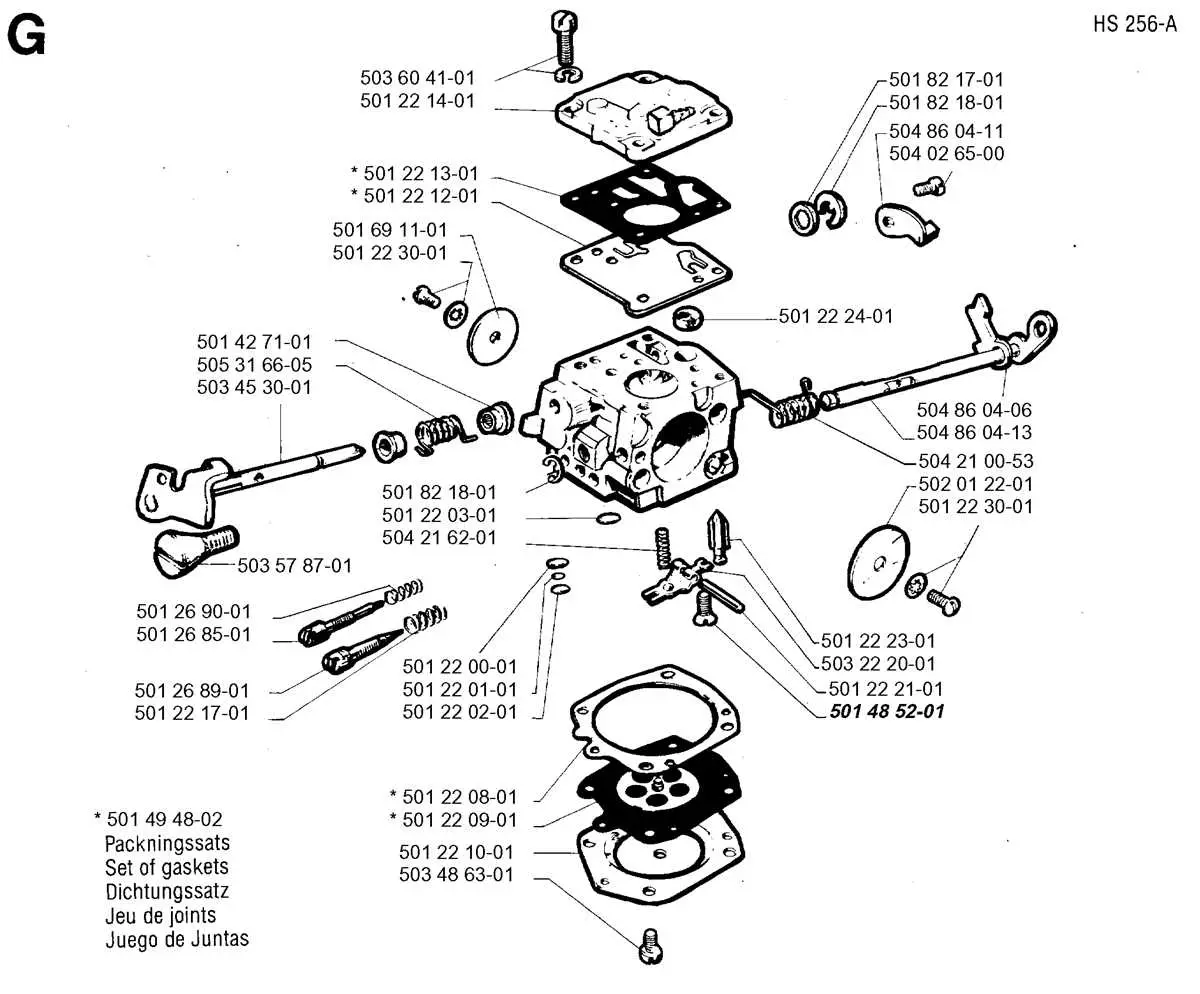 G

HS 256-A

503 60 41-01
501 22 14-01

* 501 22 13-01
* 501 22 12-01

501 69 11-01
501 22 30-01

501 82 17-01
501 82 18-01
504 86 04-11
504 02 65-00

501 22 24-01

501 42 71-01
505 31 66-05
503 45 30-01

504 86 04-06
504 86 04-13
504 21 00-53
502 01 22-01
501 22 30-01

501 82 18-01
501 22 03-01
504 21 62-01

503 57 87-01

501 26 90-01
501 26 85-01

501 26 89-01
501 22 17-01

501 22 00-01
501 22 01-01
501 22 02-01

501 22 23-01
503 22 20-01
501 22 21-01
501 48 52-01

* 501 22 08-01
* 501 22 09-01
501 22 10-01
503 48 63-01

* 501 49 48-02
Packningssats
Set of gaskets
Dichtungssatz
Jeu de joints
Juego de Juntas